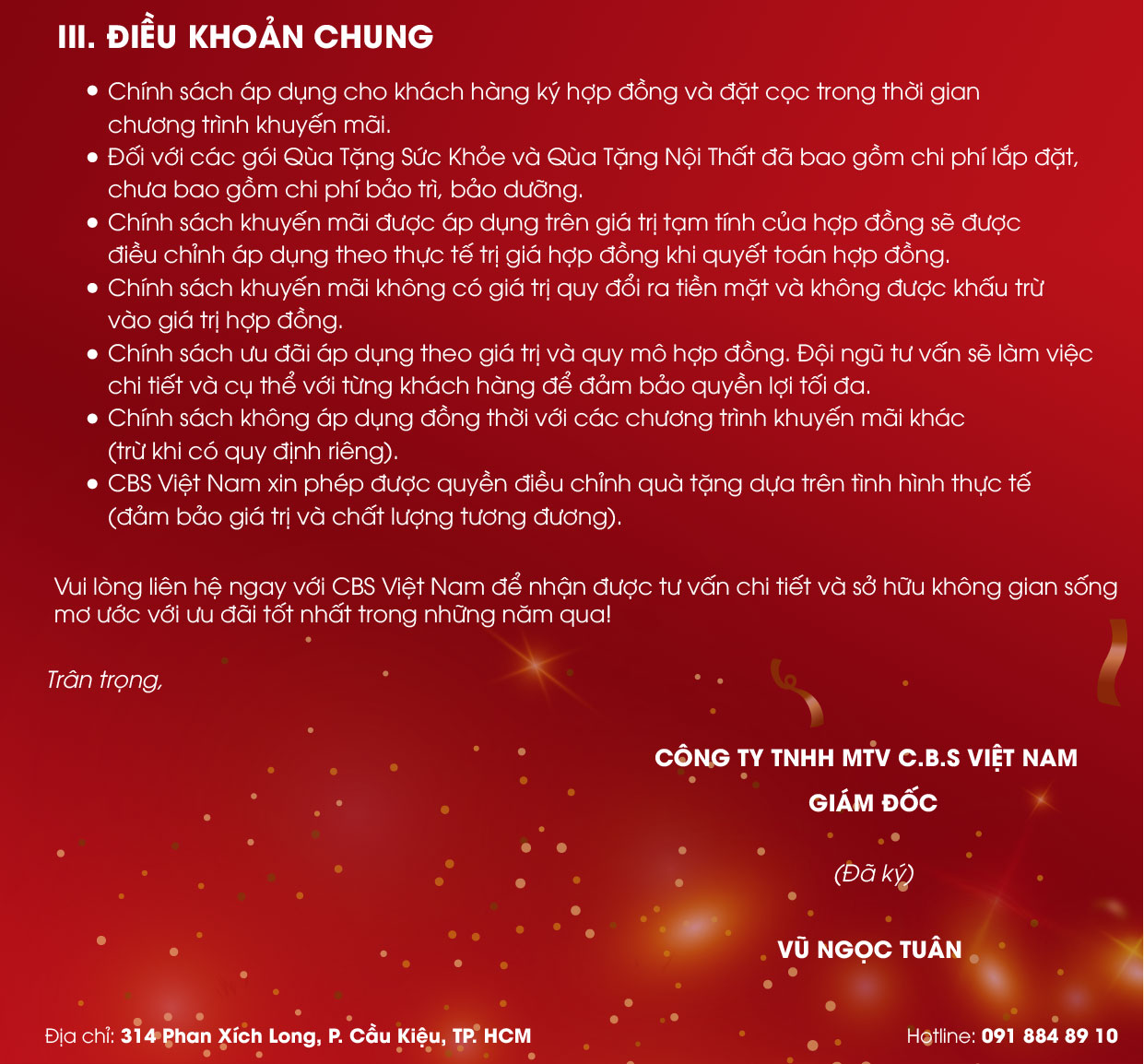 III. ĐIỀU KHOẢN CHUNG

• Chính sách áp dụng cho khách hàng ký hợp đồng và đặt cọc trong thời gian chương trình khuyến mãi.
• Đối với các gói Qùa Tặng Sức Khỏe và Qùa Tặng Nội Thất đã bao gồm chi phí lắp đặt, chưa bao gồm chi phí bảo trì, bảo dưỡng.
• Chính sách khuyến mãi được áp dụng trên giá trị tạm tính của hợp đồng sẽ được điều chỉnh áp dụng theo thực tế trị giá hợp đồng khi quyết toán hợp đồng.
• Chính sách khuyến mãi không có giá trị quy đổi ra tiền mặt và không được khấu trừ vào giá trị hợp đồng.
• Chính sách ưu đãi áp dụng theo giá trị và quy mô hợp đồng. Đội ngũ tư vấn sẽ làm việc chi tiết và cụ thể với từng khách hàng để đảm bảo quyền lợi tối đa.
• Chính sách không áp dụng đồng thời với các chương trình khuyến mãi khác (trừ khi có quy định riêng).
• CBS Việt Nam xin phép được quyền điều chỉnh quà tặng dựa trên tình hình thực tế (đảm bảo giá trị và chất lượng tương đương).

Vui lòng liên hệ ngay với CBS Việt Nam để nhận được tư vấn chi tiết và sở hữu không gian sống mơ ước với ưu đãi tốt nhất trong những năm qua!

Trân trọng,

CÔNG TY TNHH MTV C.B.S VIỆT NAM
GIÁM ĐỐC

(Đã ký)

VŨ NGỌC TUÂN

Địa chỉ: 314 Phan Xích Long, P. Cầu Kiệu, TP. HCM

Hotline: 091 884 89 10